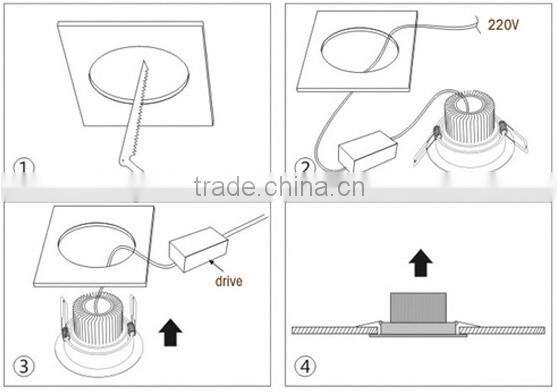 1

220V

2

trade.china.cn

drive

3

4