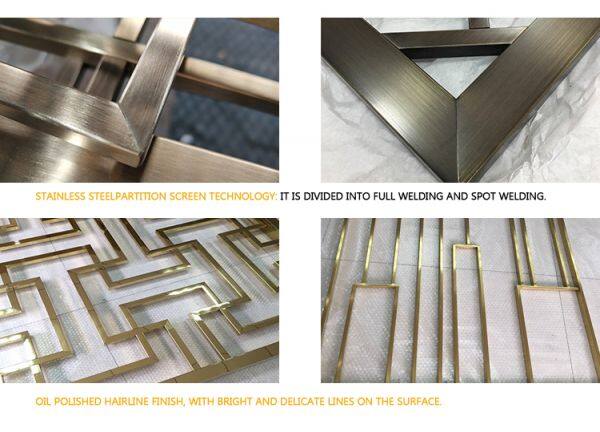 STAINLESS STEELPARTITION SCREEN TECHNOLOGY: IT IS DIVIDED INTO FULL WELDING AND SPOT WELDING.

OIL POLISHED HAIRLINE FINISH, WITH BRIGHT AND DELICATE LINES ON THE SURFACE.