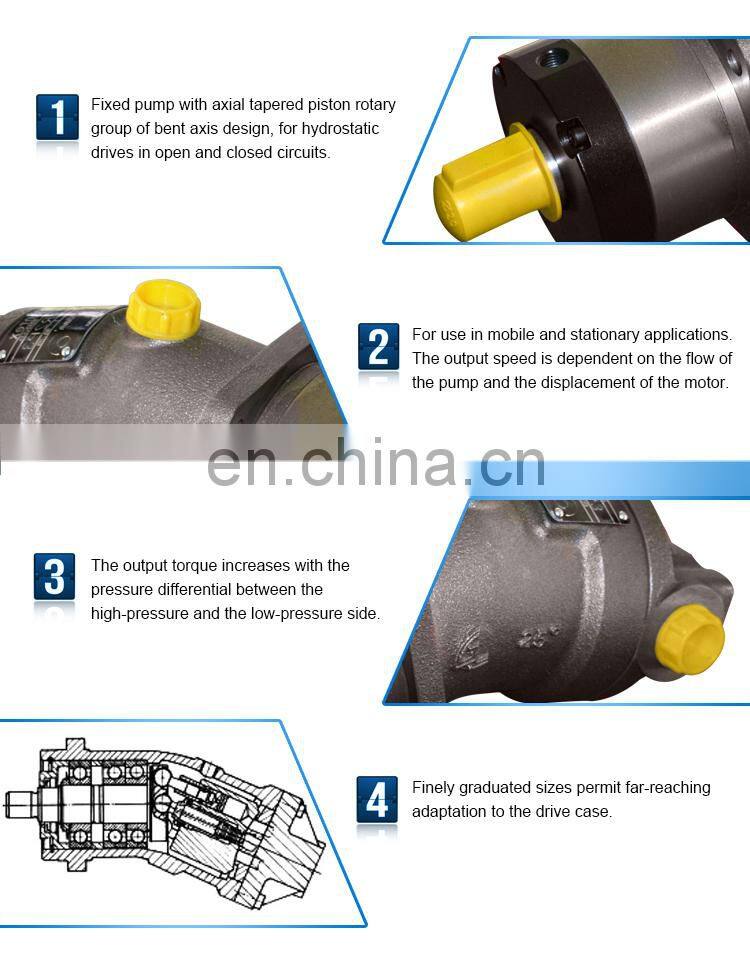 1 Fixed pump with axial tapered piston rotary group of bent axis design, for hydrostatic drives in open and closed circuits.

2 For use in mobile and stationary applications. The output speed is dependent on the flow of the pump and the displacement of the motor.

en.china.cn

3 The output torque increases with the pressure differential between the high-pressure and the low-pressure side.

4 Finely graduated sizes permit far-reaching adaptation to the drive case.