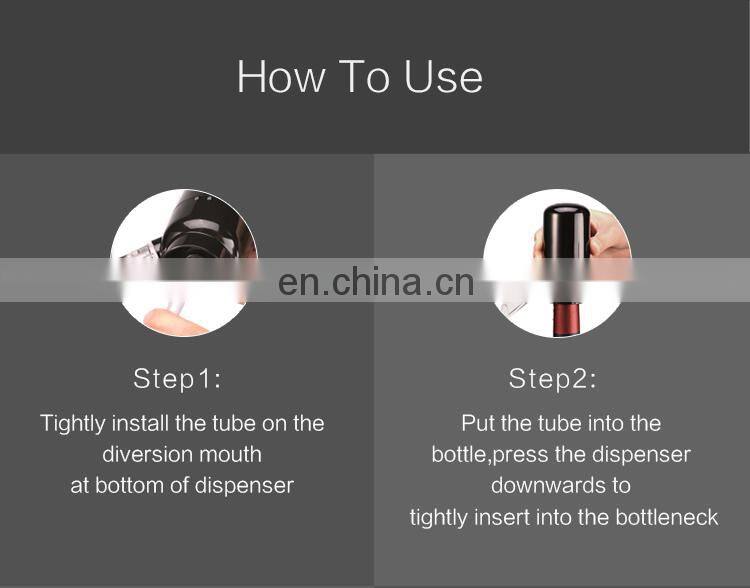 How To Use

en.china.cn

Step1:

Tightly install the tube on the diversion mouth at bottom of dispenser

Step2:

Put the tube into the bottle,press the dispenser downwards to tightly insert into the bottleneck