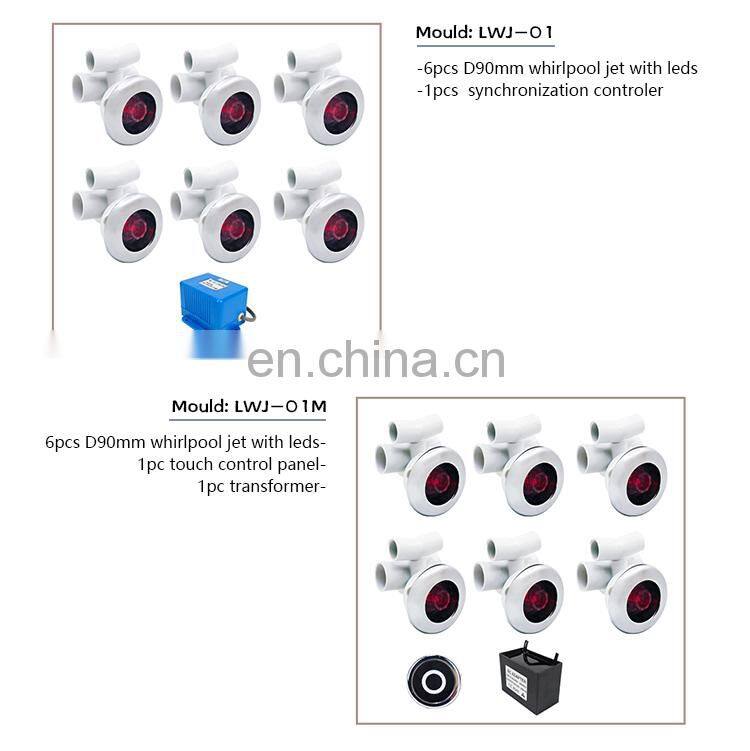 Mould: LWJ—01

-6pcs D90mm whirlpool jet with leds
-1pcs synchronization controler

en.china.cn

Mould: LWJ—01M

6pcs D90mm whirlpool jet with leds-
1pc touch control panel-
1pc transformer-