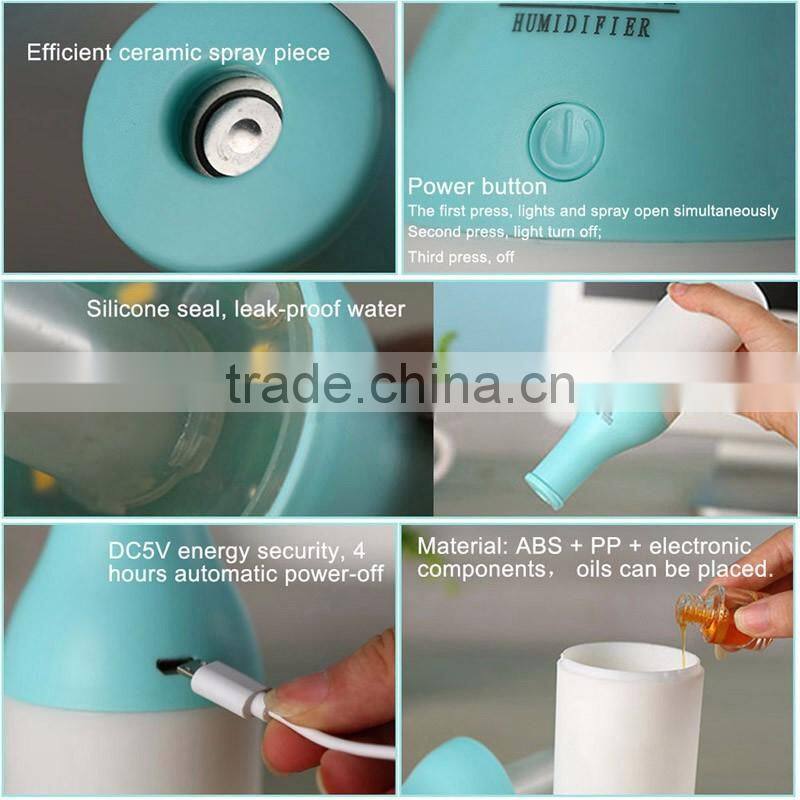 Efficient ceramic spray piece

HUMIDIFIER

Power button
The first press, lights and spray open simultaneously
Second press, light turn off;
Third press, off

Silicone seal, leak-proof water

trade.china.cn

DC5V energy security, 4 hours automatic power-off

Material: ABS + PP + electronic components， oils can be placed.