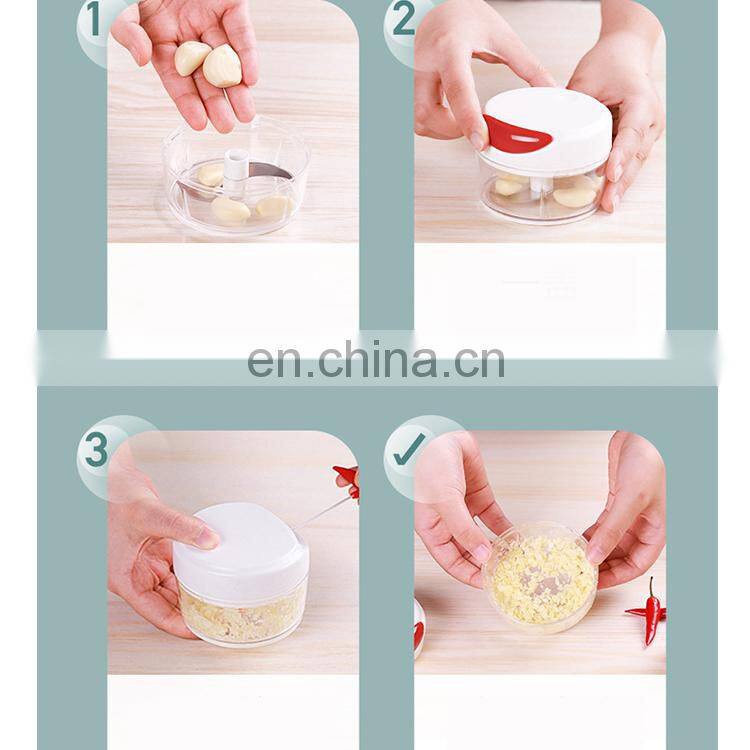 1

2

en.china.cn

3

✓