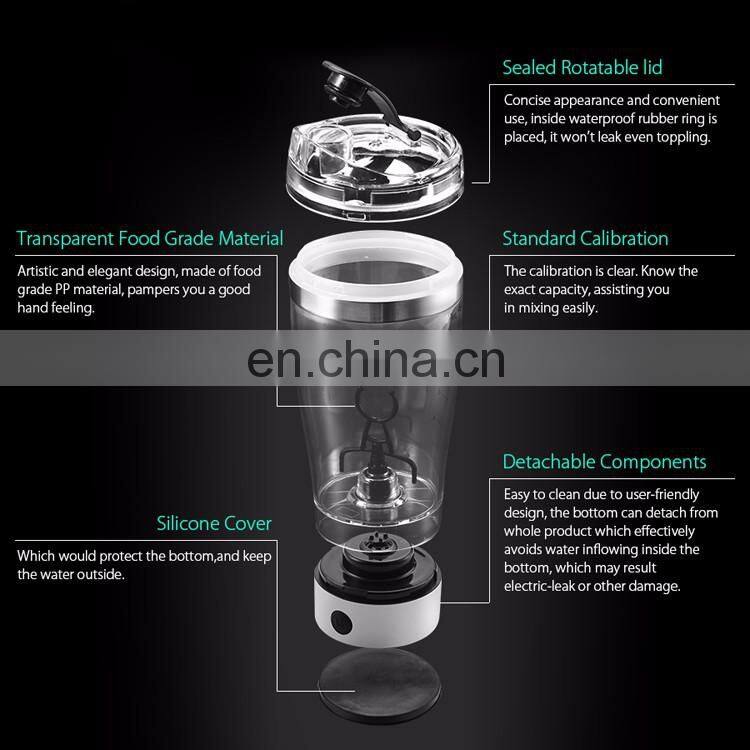 Sealed Rotatable lid

Concise appearance and convenient use, inside waterproof rubber ring is placed, it won't leak even toppling.

Transparent Food Grade Material

Artistic and elegant design, made of food grade PP material, pampers you a good hand feeling.

Standard Calibration

The calibration is clear. Know the exact capacity, assisting you in mixing easily.

en.china.cn

Detachable Components

Easy to clean due to user-friendly design, the bottom can detach from whole product which effectively avoids water inflowing inside the bottom, which may result electric-leak or other damage.

Silicone Cover

Which would protect the bottom,and keep the water outside.