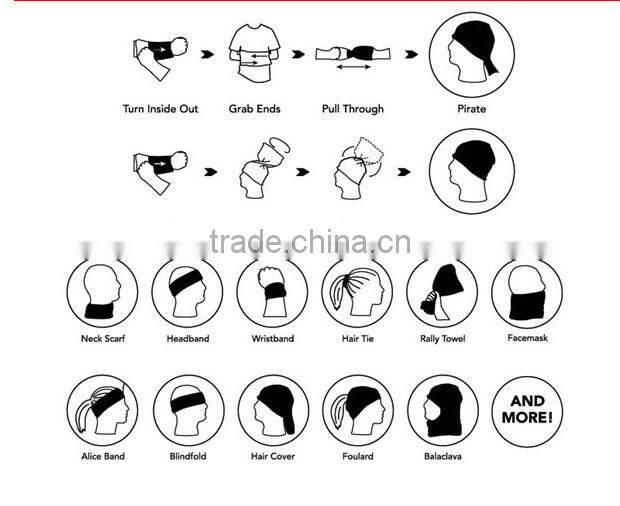 Turn Inside Out
Grab Ends
Pull Through
Pirate

trade.china.cn

Neck Scarf
Headband
Wristband
Hair Tie
Rally Towel
Facemask

Alice Band
Blindfold
Hair Cover
Foulard
Balaclava
AND MORE!