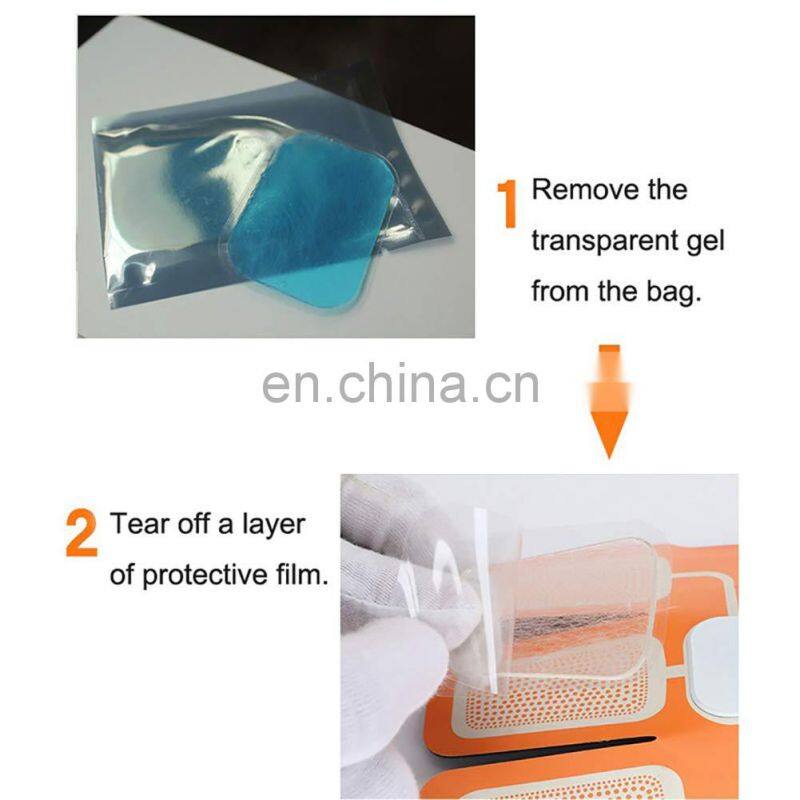 1 Remove the transparent gel from the bag.

en.china.cn

2 Tear off a layer of protective film.