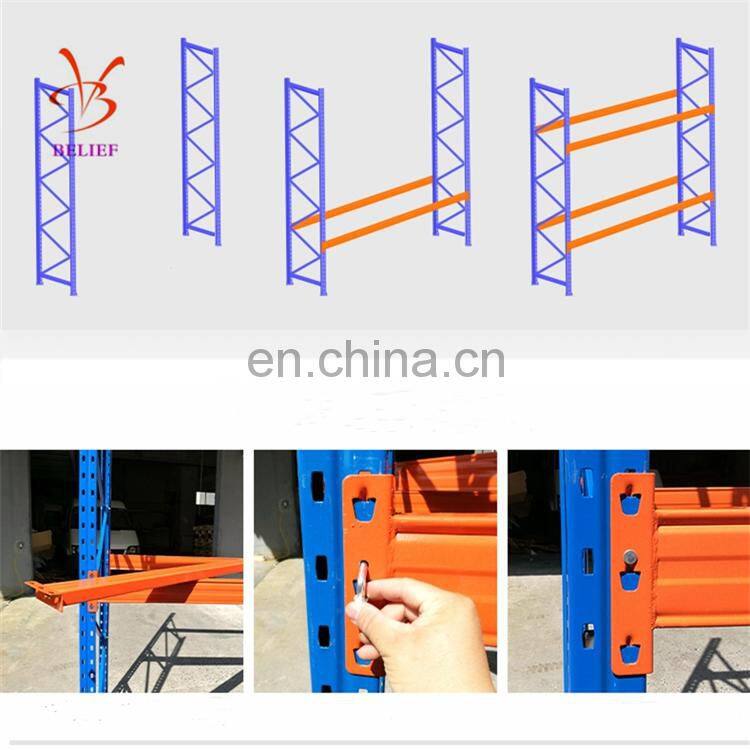 BELIEF

en.china.cn