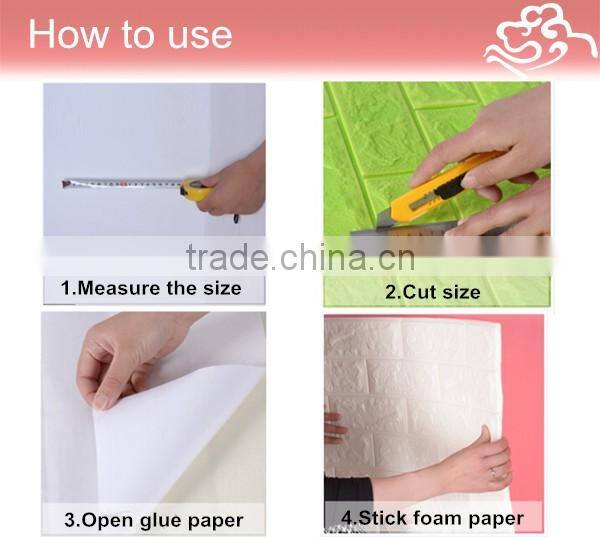 How to use

trade.china.cn

1.Measure the size

2.Cut size

3.Open glue paper

4.Stick foam paper