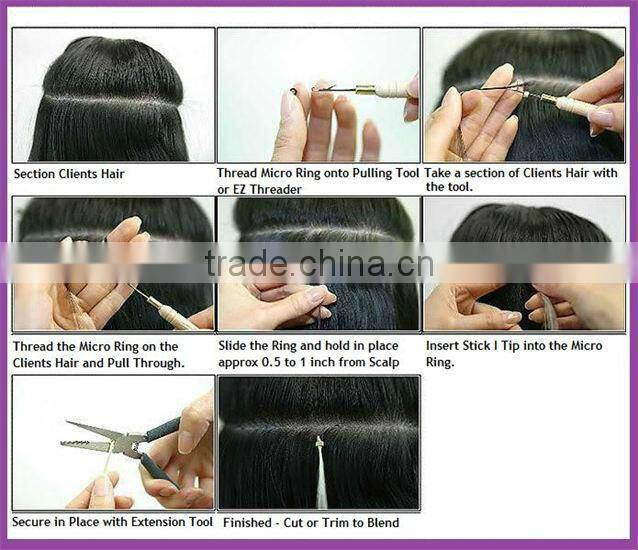 Section Clients Hair

Thread Micro Ring onto Pulling Tool or EZ Threader

Take a section of Clients Hair with the tool.

trade.china.cn

Thread the Micro Ring on the Clients Hair and Pull Through.

Slide the Ring and hold in place approx 0.5 to 1 inch from Scalp

Insert Stick I Tip into the Micro Ring.

Secure in Place with Extension Tool

Finished - Cut or Trim to Blend