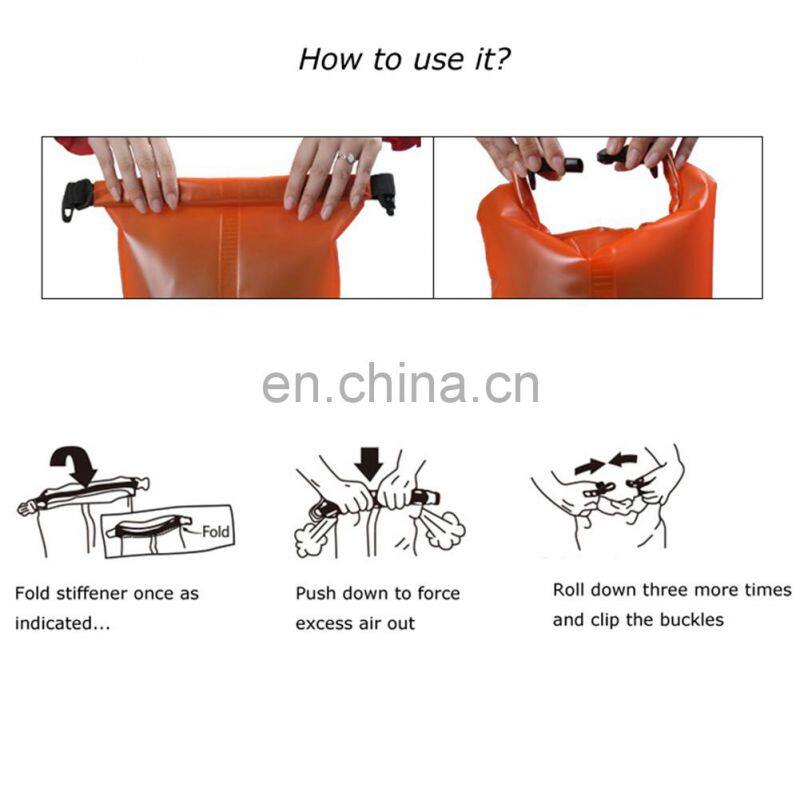 How to use it?

en.china.cn

Fold

Fold stiffener once as indicated...

Push down to force excess air out

Roll down three more times and clip the buckles