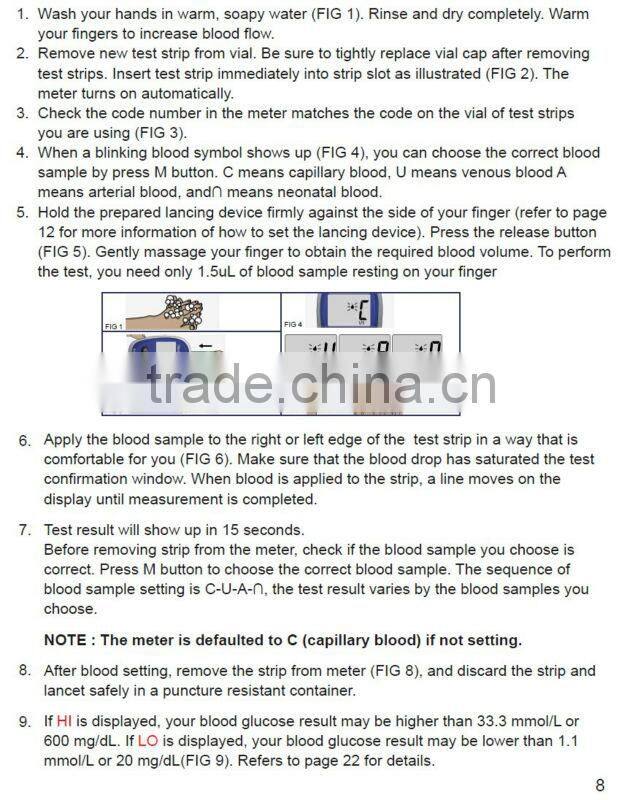 1. Wash your hands in warm, soapy water (FIG 1). Rinse and dry completely. Warm your fingers to increase blood flow.
2. Remove new test strip from vial. Be sure to tightly replace vial cap after removing test strips. Insert test strip immediately into strip slot as illustrated (FIG 2). The meter turns on automatically.
3. Check the code number in the meter matches the code on the vial of test strips you are using (FIG 3).
4. When a blinking blood symbol shows up (FIG 4), you can choose the correct blood sample by press M button. C means capillary blood, U means venous blood A means arterial blood, and∩ means neonatal blood.
5. Hold the prepared lancing device firmly against the side of your finger (refer to page 12 for more information of how to set the lancing device). Press the release button (FIG 5). Gently massage your finger to obtain the required blood volume. To perform the test, you need only 1.5uL of blood sample resting on your finger

FIG 1
FIG 4
C
U
A
∩
trade.china.cn

6. Apply the blood sample to the right or left edge of the test strip in a way that is comfortable for you (FIG 6). Make sure that the blood drop has saturated the test confirmation window. When blood is applied to the strip, a line moves on the display until measurement is completed.

7. Test result will show up in 15 seconds.
Before removing strip from the meter, check if the blood sample you choose is correct. Press M button to choose the correct blood sample. The sequence of blood sample setting is C-U-A-∩, the test result varies by the blood samples you choose.

NOTE : The meter is defaulted to C (capillary blood) if not setting.

8. After blood setting, remove the strip from meter (FIG 8), and discard the strip and lancet safely in a puncture resistant container.

9. If HI is displayed, your blood glucose result may be higher than 33.3 mmol/L or 600 mg/dL. If LO is displayed, your blood glucose result may be lower than 1.1 mmol/L or 20 mg/dL(FIG 9). Refers to page 22 for details.

8