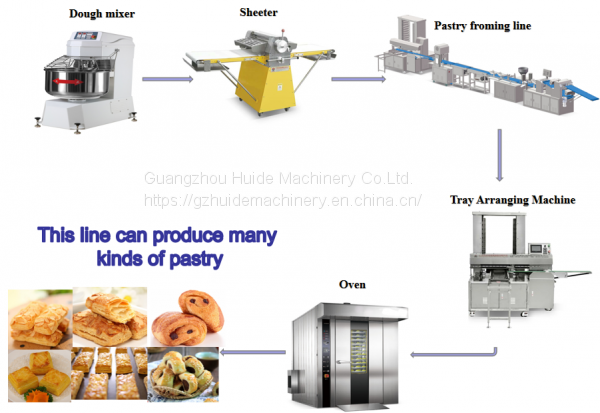 Dough mixer

Sheeter

Pastry froming line

Guangzhou Huide Machinery Co.Ltd.
https://gzhuidemachinery.en.china.cn/

Tray Arranging Machine

This line can produce many kinds of pastry

Oven