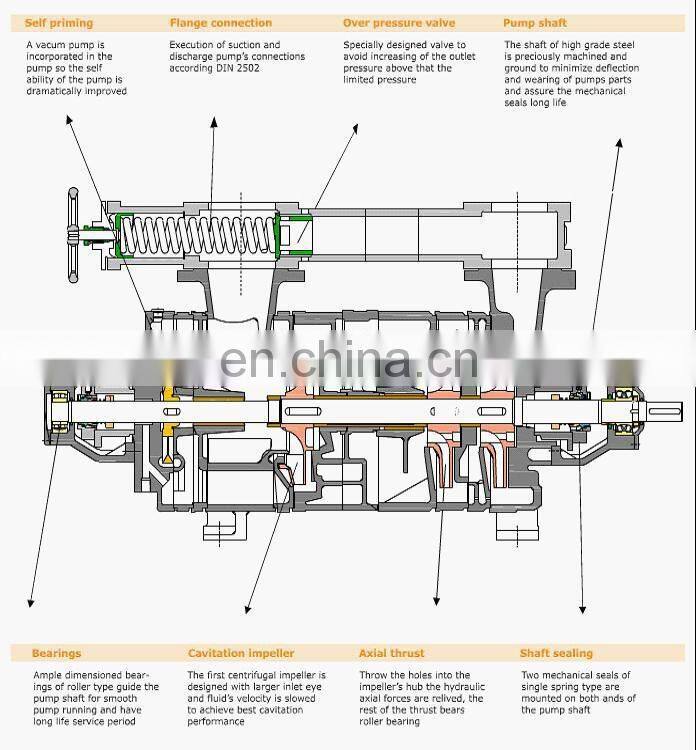 Self priming

A vacum pump is incorporated in the pump so the self ability of the pump is dramatically improved

Flange connection

Execution of suction and discharge pump's connections according DIN 2502

Over pressure valve

Specially designed valve to avoid increasing of the outlet pressure above that the limited pressure

Pump shaft

The shaft of high grade steel is preciously machined and ground to minimize deflection and wearing of pumps parts and assure the mechanical seals long life

en.china.cn

Bearings

Ample dimensioned bearings of roller type guide the pump shaft for smooth pump running and have long life service period

Cavitation impeller

The first centrifugal impeller is designed with larger inlet eye and fluid's velocity is slowed to achieve best cavitation performance

Axial thrust

Throw the holes into the impeller's hub the hydraulic axial forces are relived, the rest of the thrust bears roller bearing

Shaft sealing

Two mechanical seals of single spring type are mounted on both ands of the pump shaft