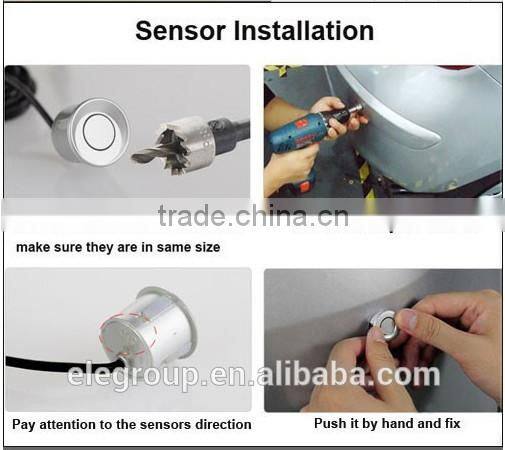 Sensor Installation

trade.china.cn

make sure they are in same size

elegroup.en.alibaba.com

Pay attention to the sensors direction

Push it by hand and fix