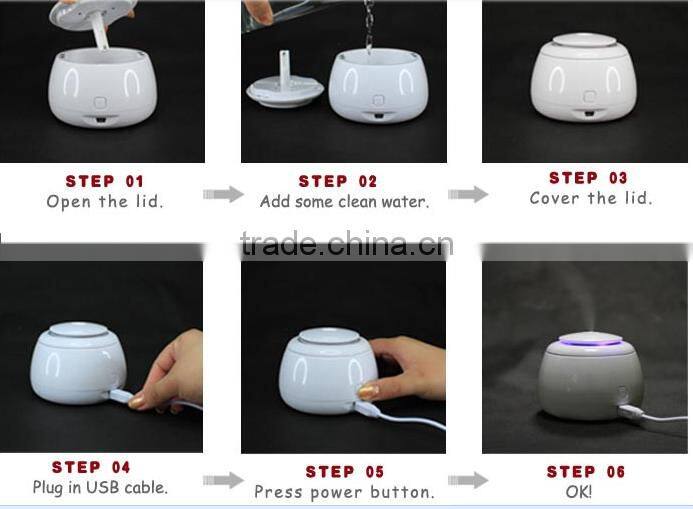 STEP 01
Open the lid.

STEP 02
Add some clean water.

STEP 03
Cover the lid.

trade.china.cn

STEP 04
Plug in USB cable.

STEP 05
Press power button.

STEP 06
OK!