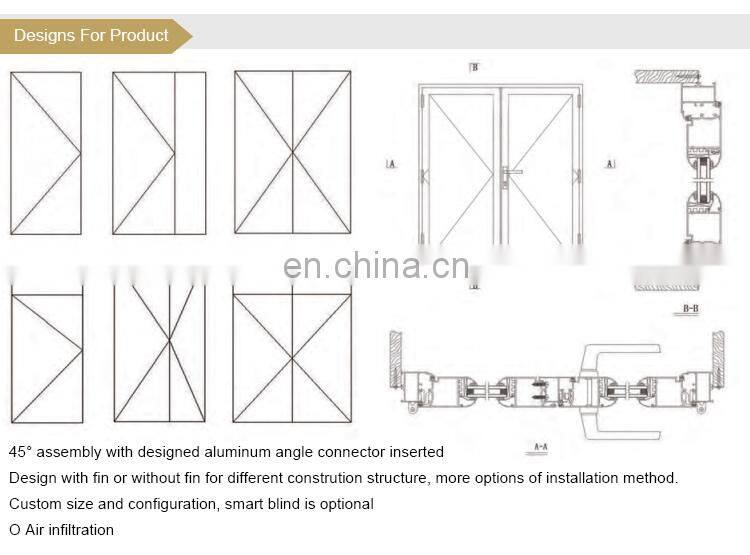 Designs For Product

B

A

A

en.china.cn

B-B

A-A

45° assembly with designed aluminum angle connector inserted

Design with fin or without fin for different constrution structure, more options of installation method.

Custom size and configuration, smart blind is optional

O Air infiltration