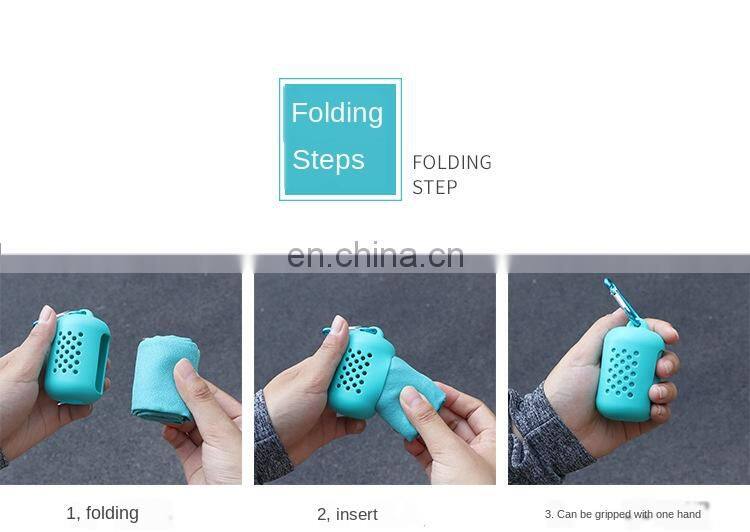 Folding Steps

FOLDING STEP

en.china.cn

1, folding

2, insert

3. Can be gripped with one hand