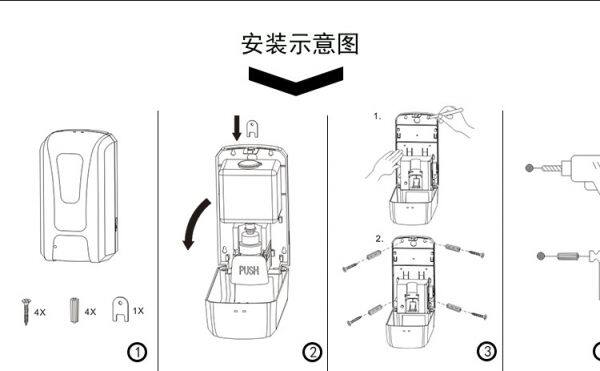 安装示意图

4X 4X 1X

①

PUSH

②

1.

2.

③