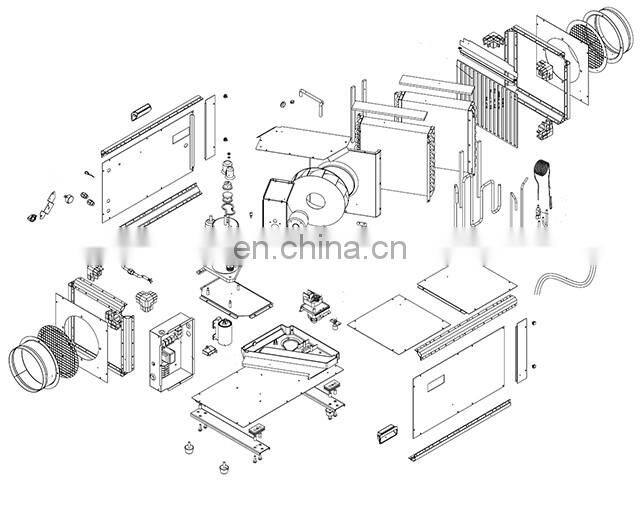 en.china.cn