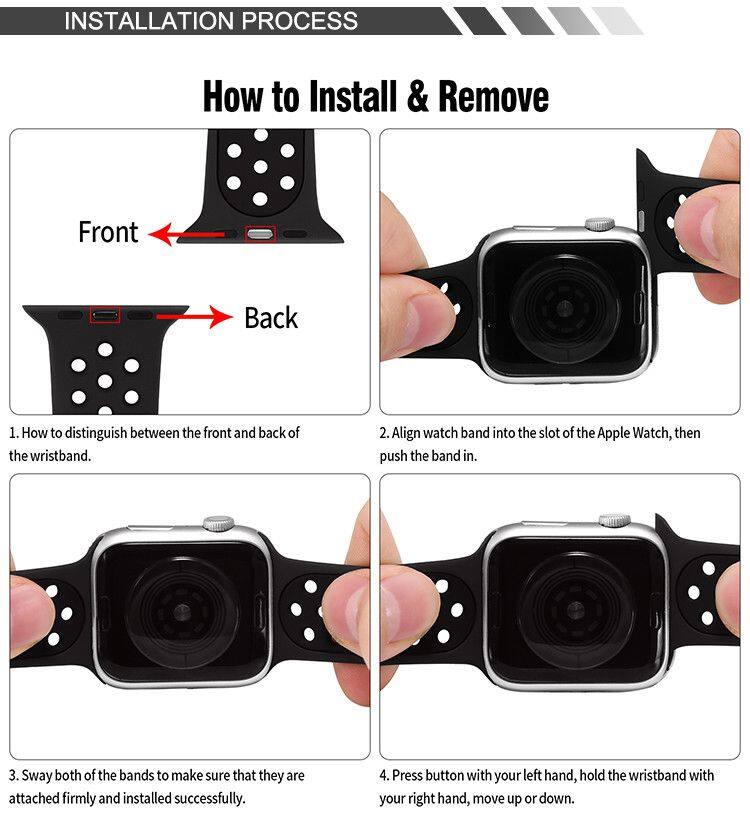 INSTALLATION PROCESS

How to Install & Remove

Front

Back

1. How to distinguish between the front and back of the wristband.

2. Align watch band into the slot of the Apple Watch, then push the band in.

3. Sway both of the bands to make sure that they are attached firmly and installed successfully.

4. Press button with your left hand, hold the wristband with your right hand, move up or down.