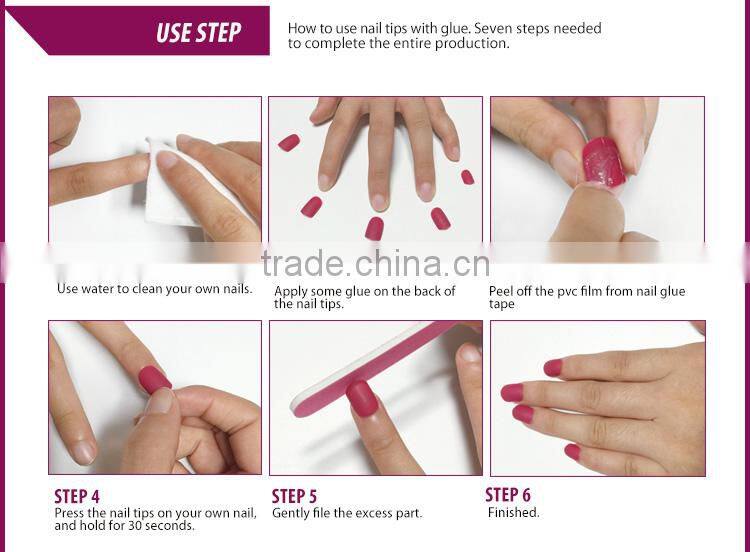 USE STEP

How to use nail tips with glue. Seven steps needed to complete the entire production.

trade.china.cn

Use water to clean your own nails.

Apply some glue on the back of the nail tips.

Peel off the pvc film from nail glue tape

STEP 4
Press the nail tips on your own nail, and hold for 30 seconds.

STEP 5
Gently file the excess part.

STEP 6
Finished.