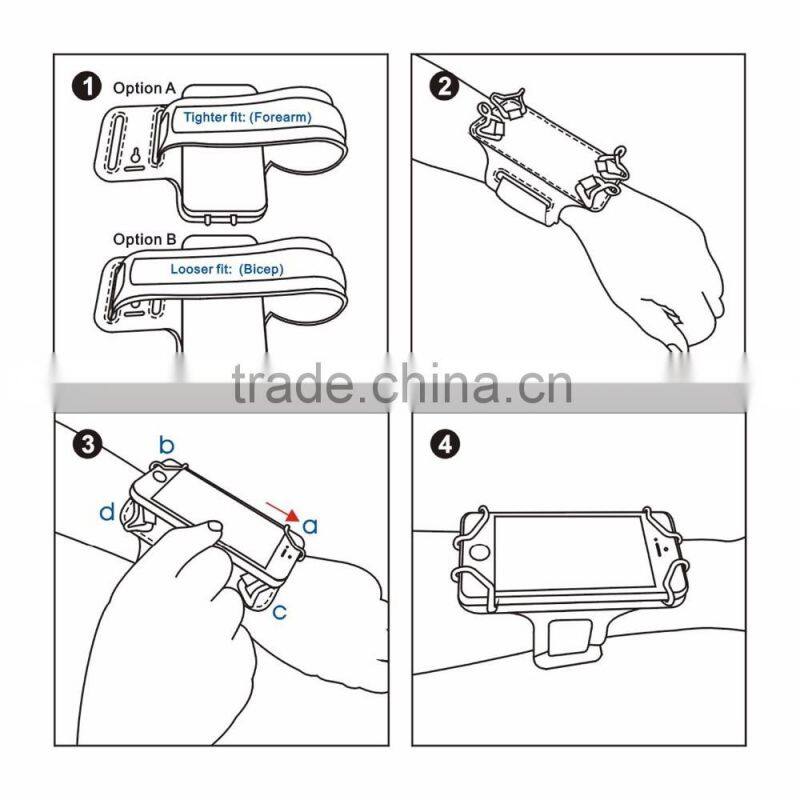 1 Option A
Tighter fit: (Forearm)
Option B
Looser fit: (Bicep)
2
trade.china.cn
3
b
d
a
c
4