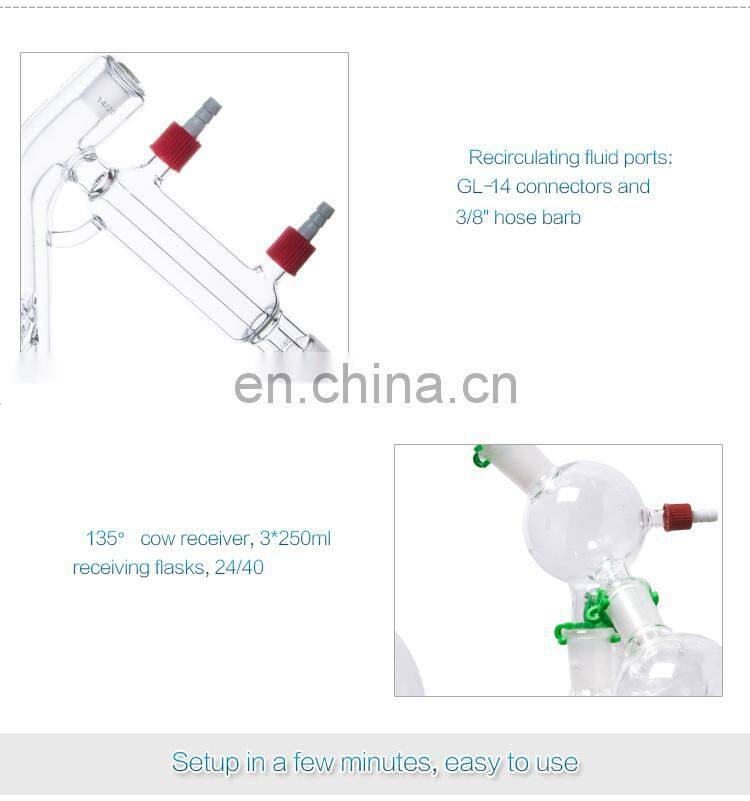 14/20

Recirculating fluid ports: GL-14 connectors and 3/8" hose barb

en.china.cn

135° cow receiver, 3*250ml receiving flasks, 24/40

Setup in a few minutes, easy to use