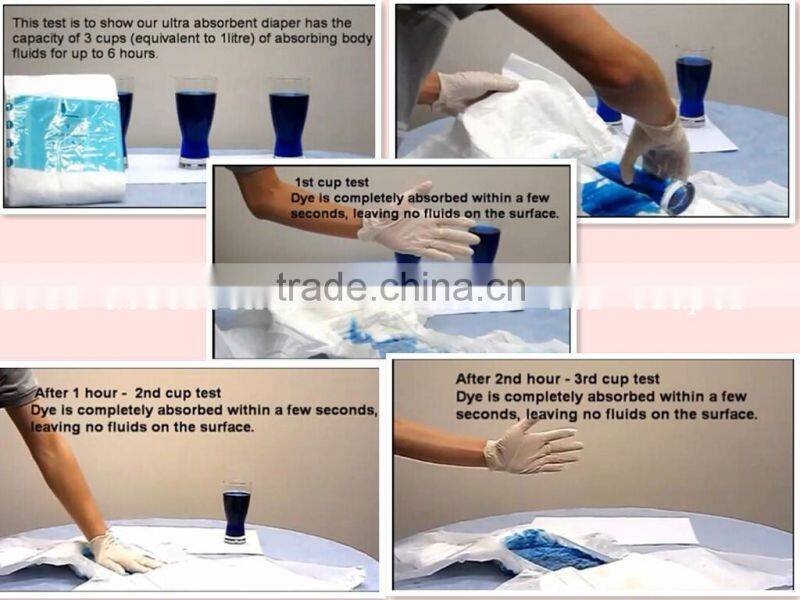 This test is to show our ultra absorbent diaper has the capacity of 3 cups (equivalent to 1litre) of absorbing body fluids for up to 6 hours.

1st cup test
Dye is completely absorbed within a few seconds, leaving no fluids on the surface.

trade.china.cn

After 1 hour - 2nd cup test
Dye is completely absorbed within a few seconds, leaving no fluids on the surface.

After 2nd hour - 3rd cup test
Dye is completely absorbed within a few seconds, leaving no fluids on the surface.