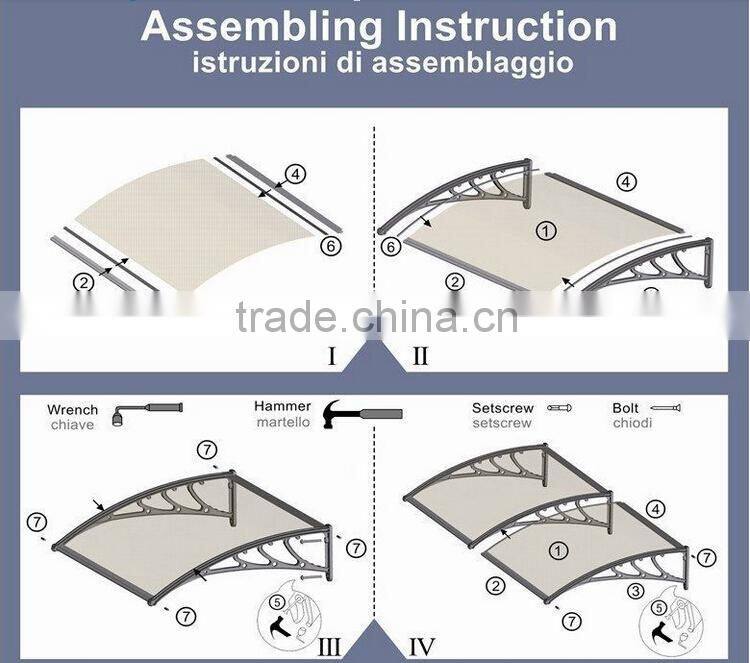 Assembling Instruction
istruzioni di assemblaggio

④
⑥
②
④
①
⑥
②
trade.china.cn
I
II

Wrench
chiave
Hammer
martello
Setscrew
setscrew
Bolt
chiodi

⑦
⑦
⑦
⑦
⑤
III
④
①
⑦
②
③
⑦
⑤
IV