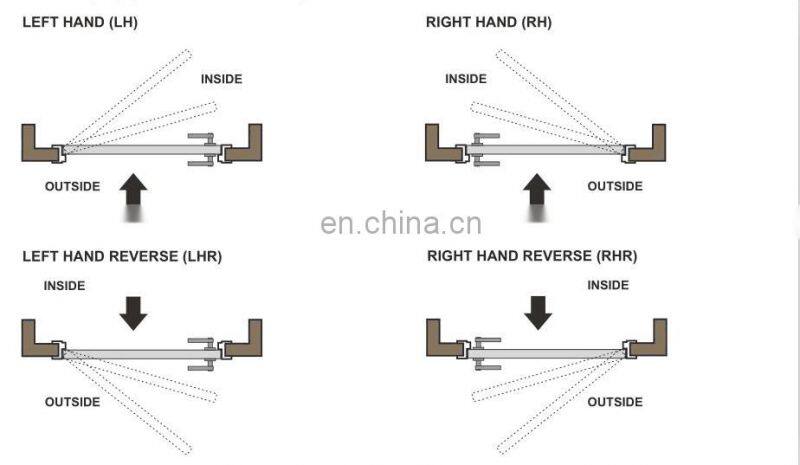 LEFT HAND (LH)

INSIDE

OUTSIDE

RIGHT HAND (RH)

INSIDE

OUTSIDE

en.china.cn

LEFT HAND REVERSE (LHR)

INSIDE

OUTSIDE

RIGHT HAND REVERSE (RHR)

INSIDE

OUTSIDE