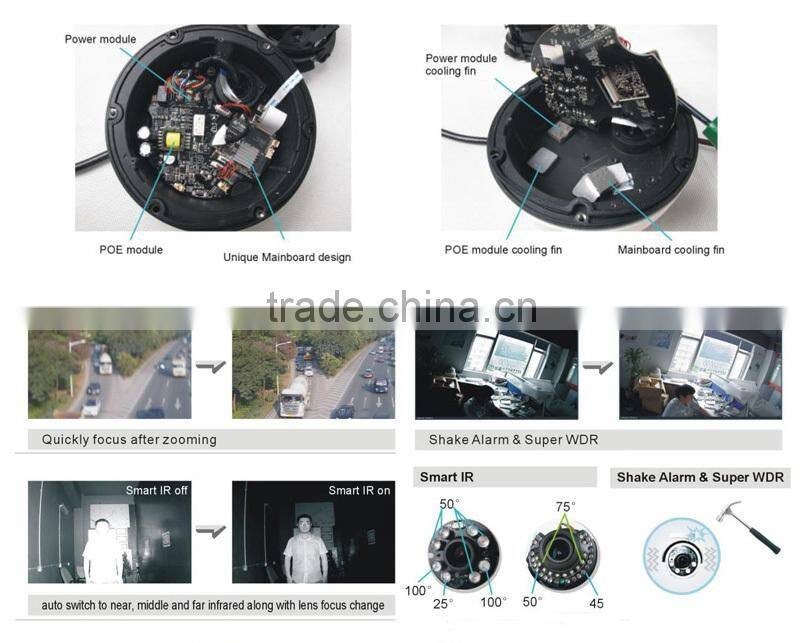 Power module

POE module

Unique Mainboard design

Power module cooling fin

POE module cooling fin

Mainboard cooling fin

trade.china.cn

Quickly focus after zooming

Shake Alarm & Super WDR

Smart IR off

Smart IR on

auto switch to near, middle and far infrared along with lens focus change

Smart IR

50°

100°

25°

100°

75°

50°

45

Shake Alarm & Super WDR