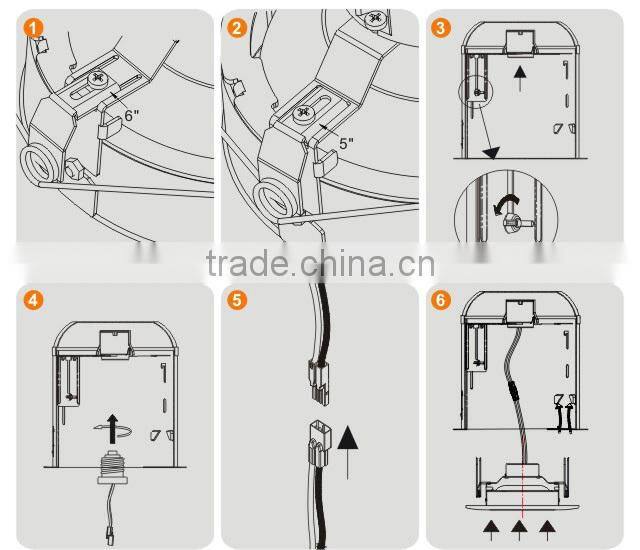 1
6"
2
5"
3
trade.china.cn
4
5
6