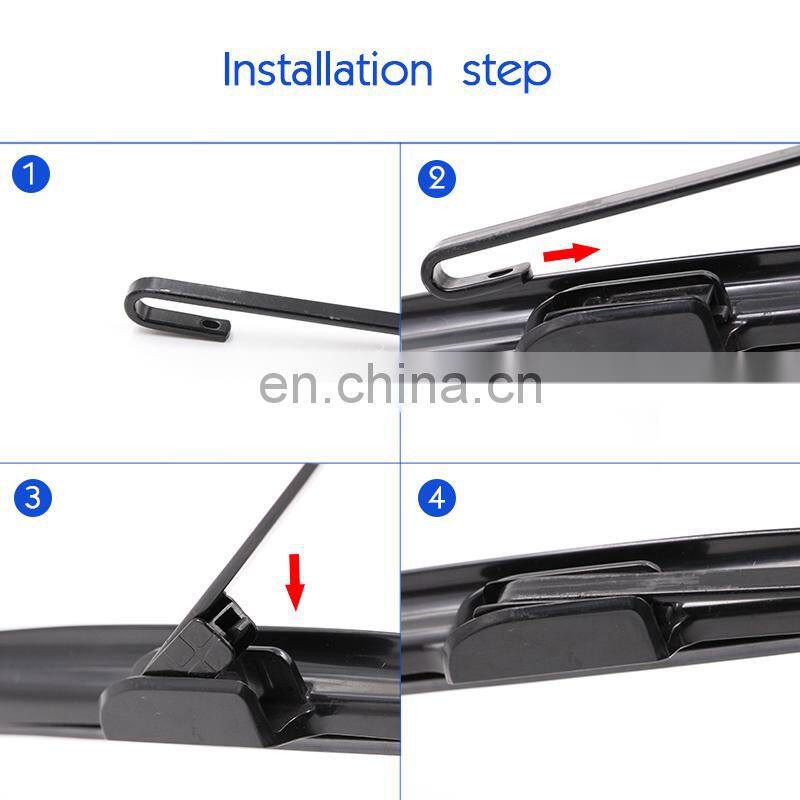 Installation step

1

2

en.china.cn

3

4