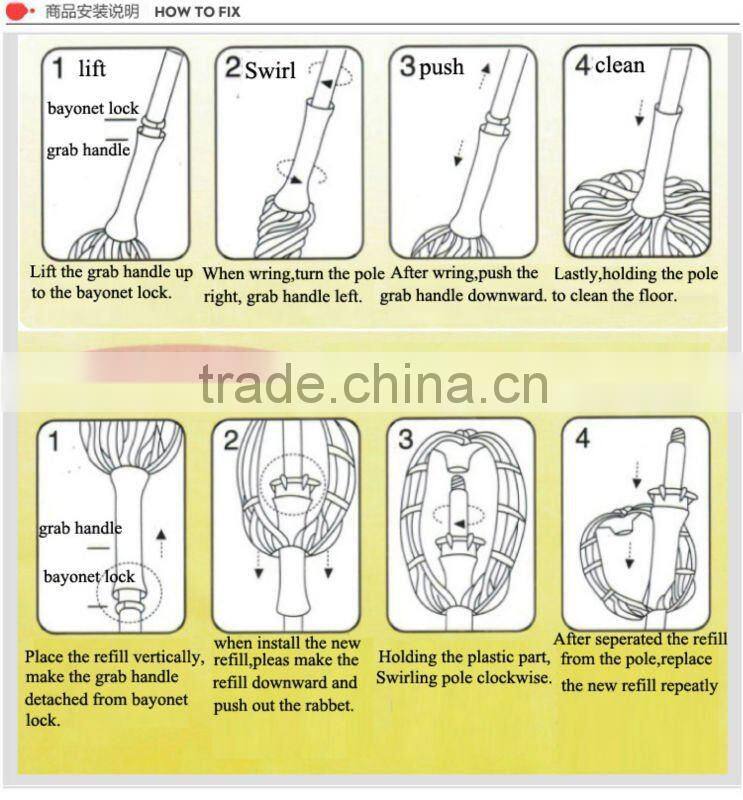 商品安装说明 HOW TO FIX

1 lift
bayonet lock
grab handle
Lift the grab handle up to the bayonet lock.

2 Swirl
When wring,turn the pole right, grab handle left.

3 push
After wring,push the grab handle downward.

4 clean
Lastly,holding the pole to clean the floor.

trade.china.cn

1
grab handle
bayonet lock
Place the refill vertically, make the grab handle detached from bayonet lock.

2
when install the new refill,pleas make the refill downward and push out the rabbet.

3
Holding the plastic part, Swirling pole clockwise.

4
After seperated the refill from the pole,replace the new refill repeatly