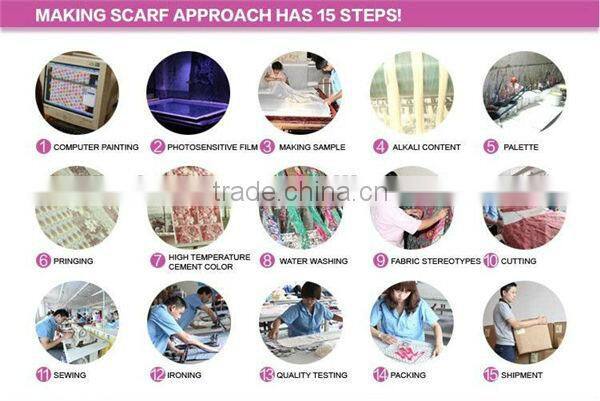 MAKING SCARF APPROACH HAS 15 STEPS!

1 COMPUTER PAINTING
2 PHOTOSENSITIVE FILM
3 MAKING SAMPLE
4 ALKALI CONTENT
5 PALETTE

trade.china.cn

6 PRINGING
7 HIGH TEMPERATURE CEMENT COLOR
8 WATER WASHING
9 FABRIC STEREOTYPES
10 CUTTING

11 SEWING
12 IRONING
13 QUALITY TESTING
14 PACKING
15 SHIPMENT