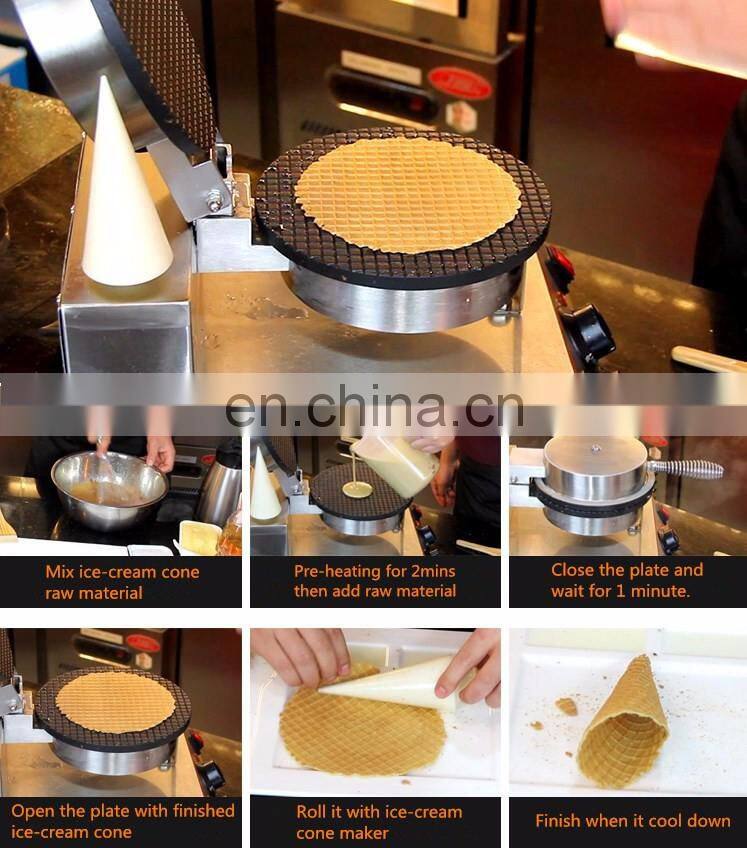 en.china.cn

Mix ice-cream cone raw material

Pre-heating for 2mins then add raw material

Close the plate and wait for 1 minute.

Open the plate with finished ice-cream cone

Roll it with ice-cream cone maker

Finish when it cool down