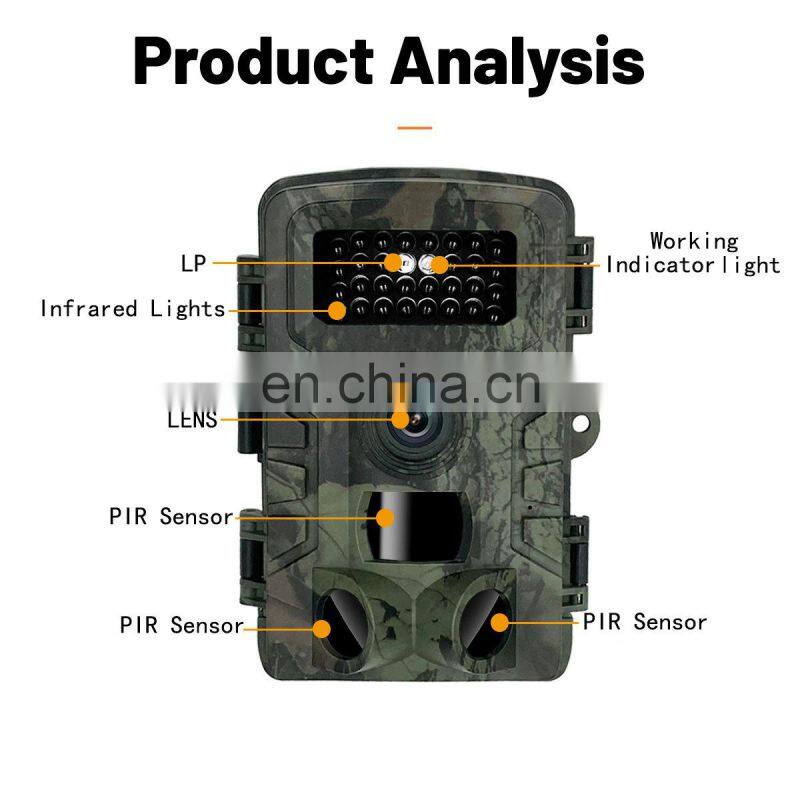 Product Analysis

LP

Working Indicator light

Infrared Lights

en.china.cn

LENS

PIR Sensor

PIR Sensor

PIR Sensor