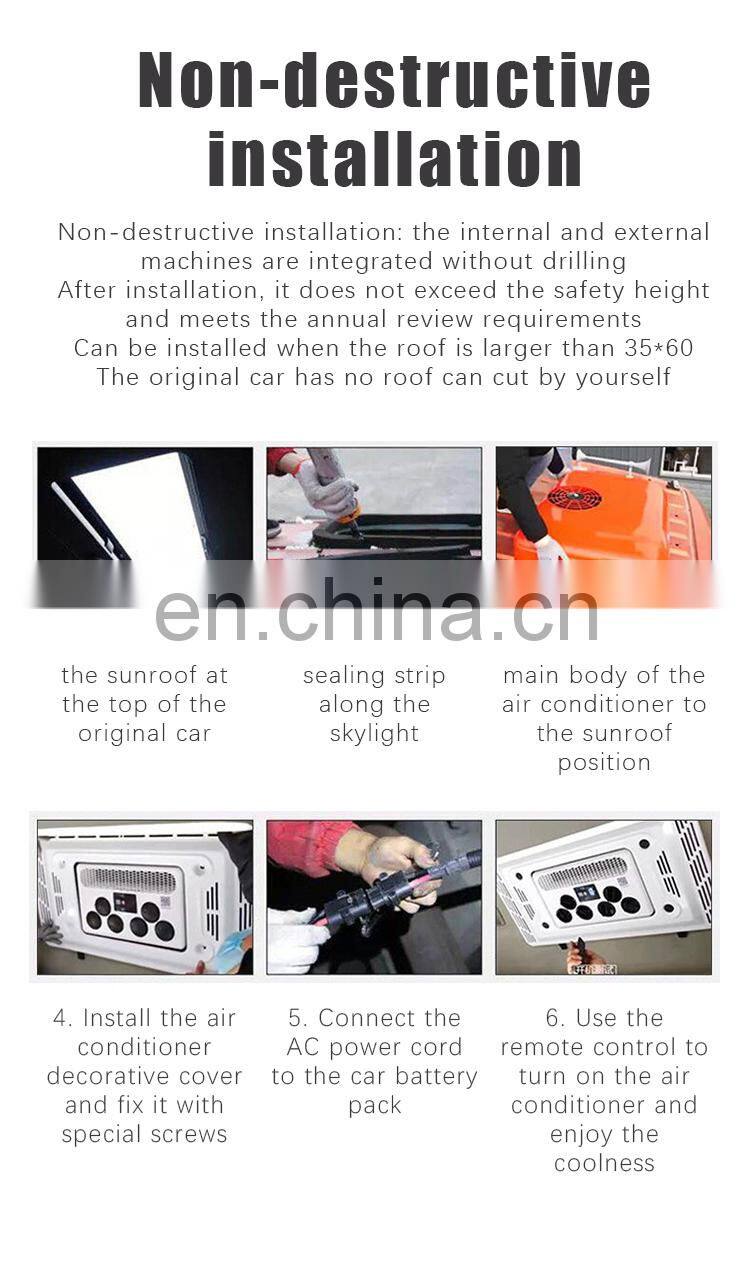 Non-destructive installation

Non-destructive installation: the internal and external machines are integrated without drilling
After installation, it does not exceed the safety height and meets the annual review requirements
Can be installed when the roof is larger than 35*60
The original car has no roof can cut by yourself

en.china.cn

the sunroof at the top of the original car

sealing strip along the skylight

main body of the air conditioner to the sunroof position

4. Install the air conditioner decorative cover and fix it with special screws

5. Connect the AC power cord to the car battery pack

6. Use the remote control to turn on the air conditioner and enjoy the coolness