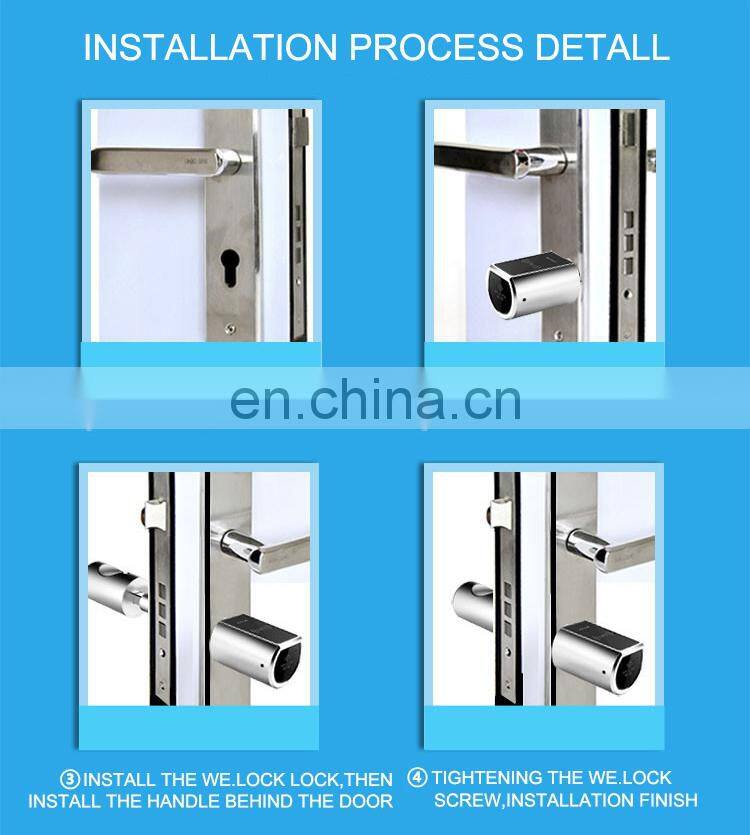 INSTALLATION PROCESS DETALL

en.china.cn

③ INSTALL THE WE.LOCK LOCK,THEN INSTALL THE HANDLE BEHIND THE DOOR

④ TIGHTENING THE WE.LOCK SCREW,INSTALLATION FINISH