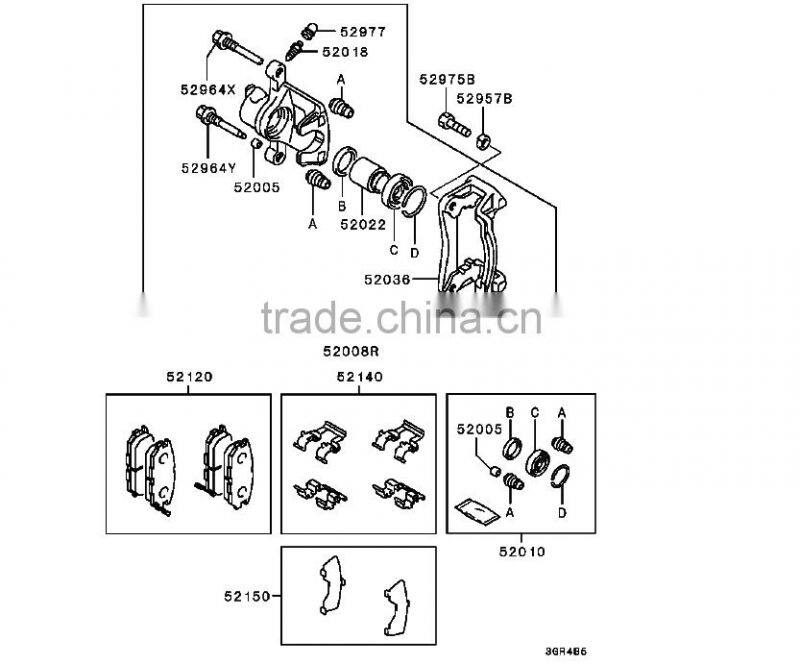 52977
52018
52964X
A
52975B
52957B
52964Y
52005
A
B
52022
C
D
52036
trade.china.cn
52008R
52120
52140
52005
B
C
A
A
D
52010
52150
3GR4B6