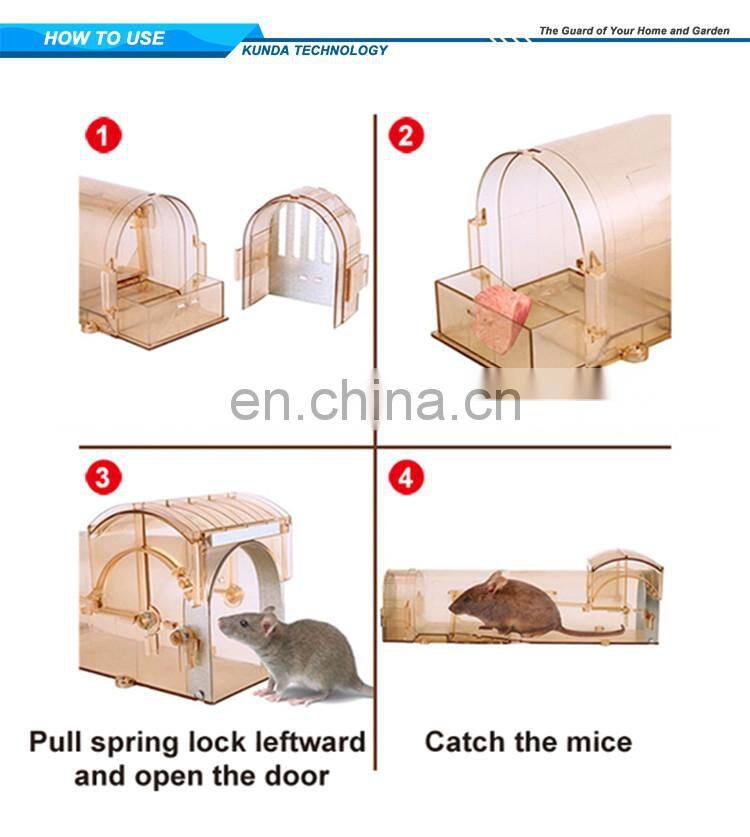 HOW TO USE
KUNDA TECHNOLOGY
The Guard of Your Home and Garden

1

2

en.china.cn

3

4

Pull spring lock leftward and open the door

Catch the mice