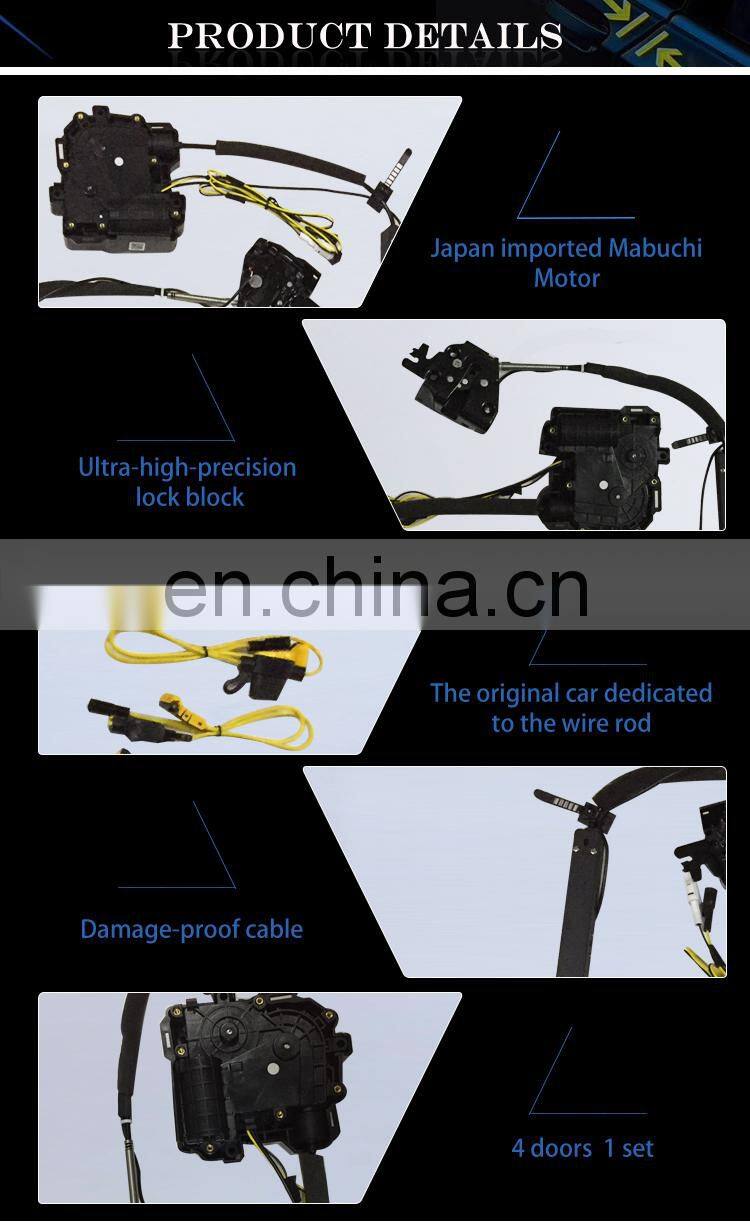 PRODUCT DETAILS

Japan imported Mabuchi Motor

Ultra-high-precision lock block

en.china.cn

The original car dedicated to the wire rod

Damage-proof cable

4 doors 1 set