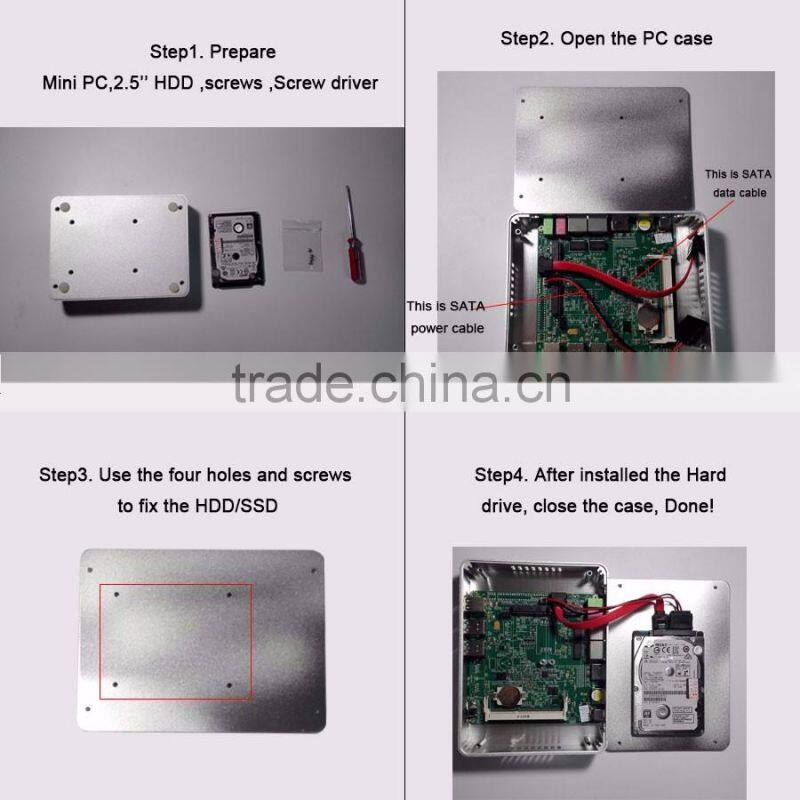 Step1. Prepare
Mini PC,2.5'' HDD ,screws ,Screw driver

Step2. Open the PC case

This is SATA data cable

This is SATA power cable

trade.china.cn

Step3. Use the four holes and screws to fix the HDD/SSD

Step4. After installed the Hard drive, close the case, Done!