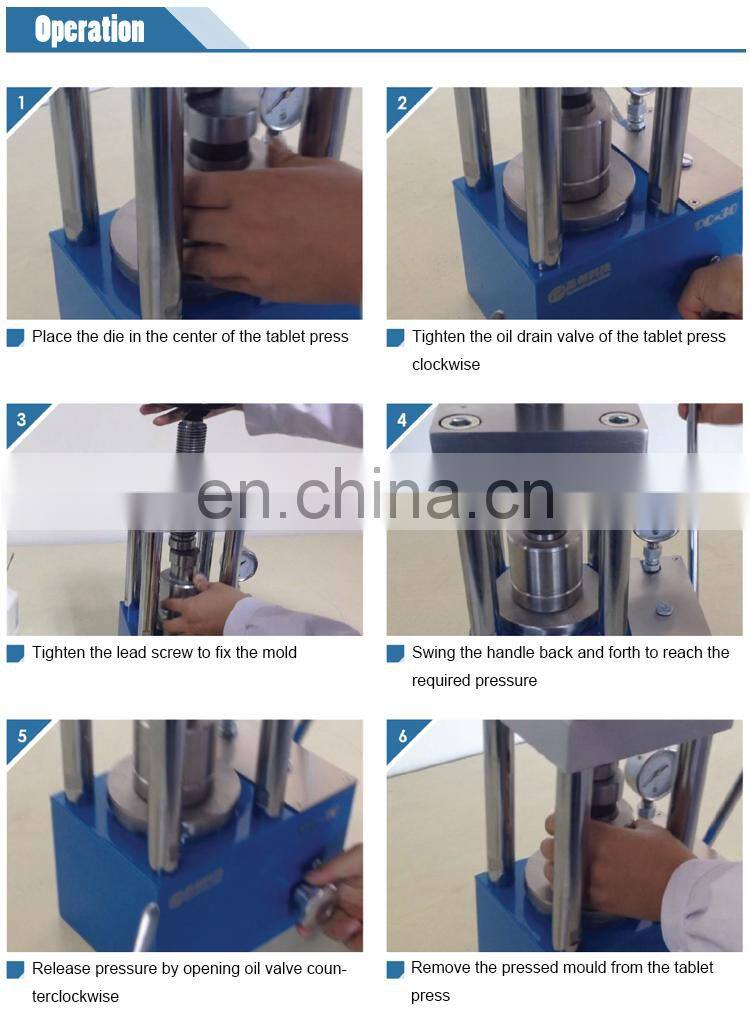 Operation

1

Place the die in the center of the tablet press

2

Tighten the oil drain valve of the tablet press clockwise

3

Tighten the lead screw to fix the mold

4

Swing the handle back and forth to reach the required pressure

en.china.cn

5

Release pressure by opening oil valve counterclockwise

6

Remove the pressed mould from the tablet press