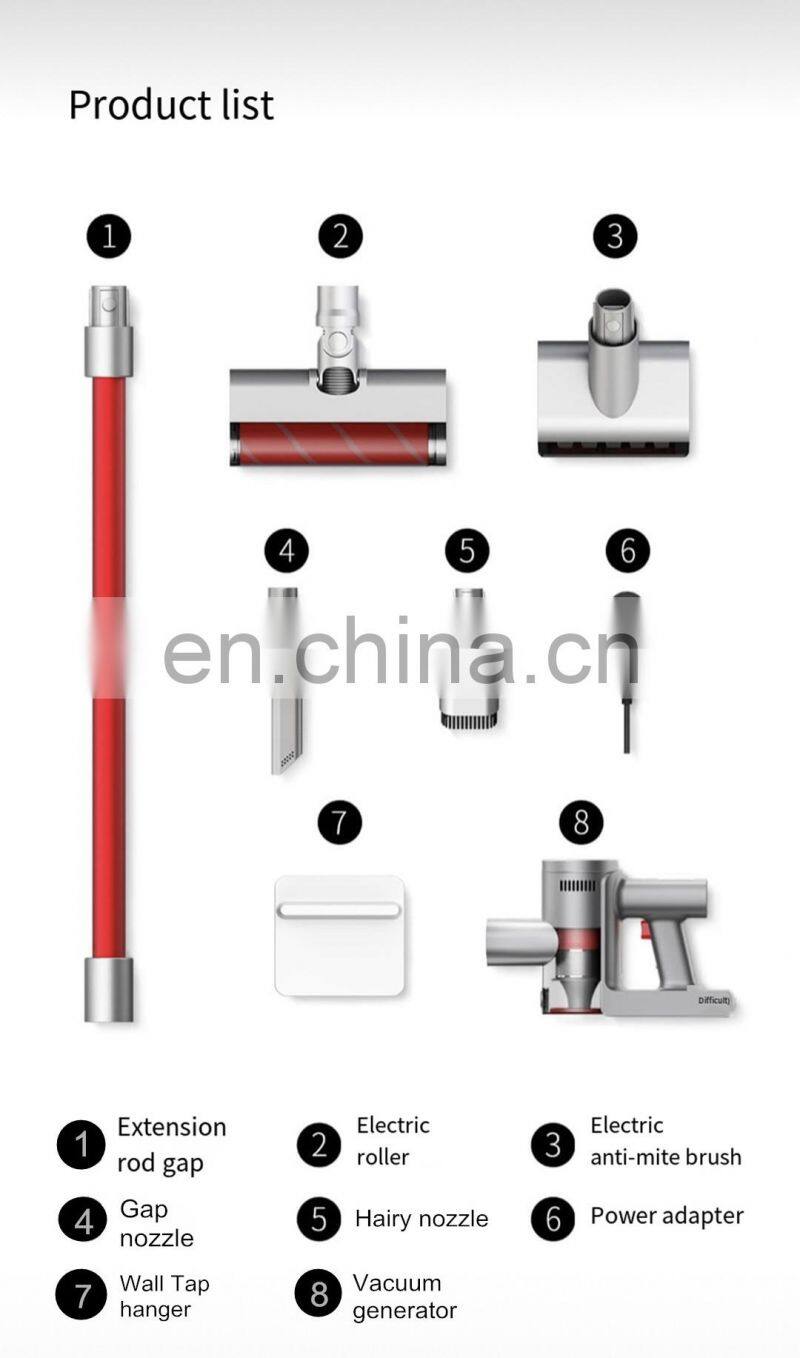 Product list

1

2

3

4

5

6

en.china.cn

7

8

Difficult)

1 Extension rod gap

2 Electric roller

3 Electric anti-mite brush

4 Gap nozzle

5 Hairy nozzle

6 Power adapter

7 Wall Tap hanger

8 Vacuum generator