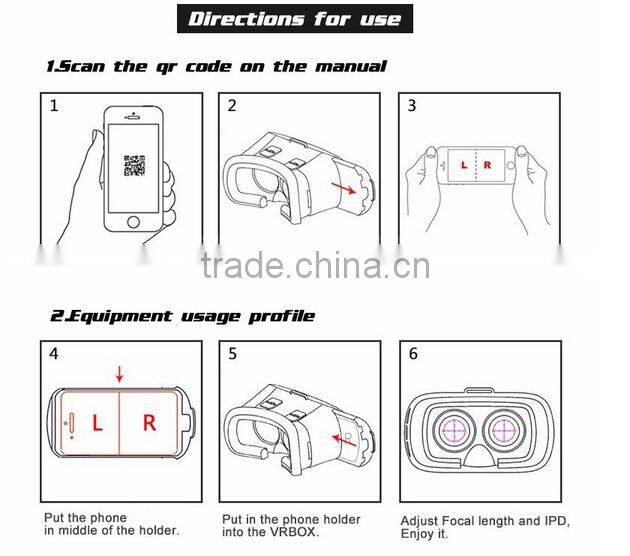 Directions for use

1.Scan the qr code on the manual

1

2

3

L R

trade.china.cn

2.Equipment usage profile

4

L R

5

R

6

Put the phone in middle of the holder.

Put in the phone holder into the VRBOX.

Adjust Focal length and IPD, Enjoy it.