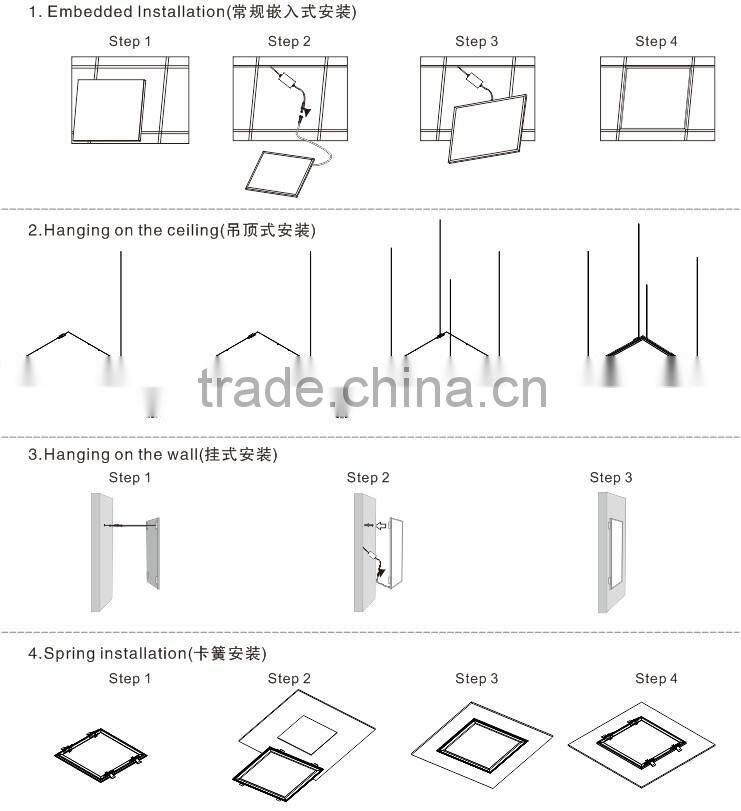 1. Embedded Installation(常规嵌入式安装)

Step 1

Step 2

Step 3

Step 4

2.Hanging on the ceiling(吊顶式安装)

trade.china.cn

3.Hanging on the wall(挂式安装)

Step 1

Step 2

Step 3

4.Spring installation(卡簧安装)

Step 1

Step 2

Step 3

Step 4