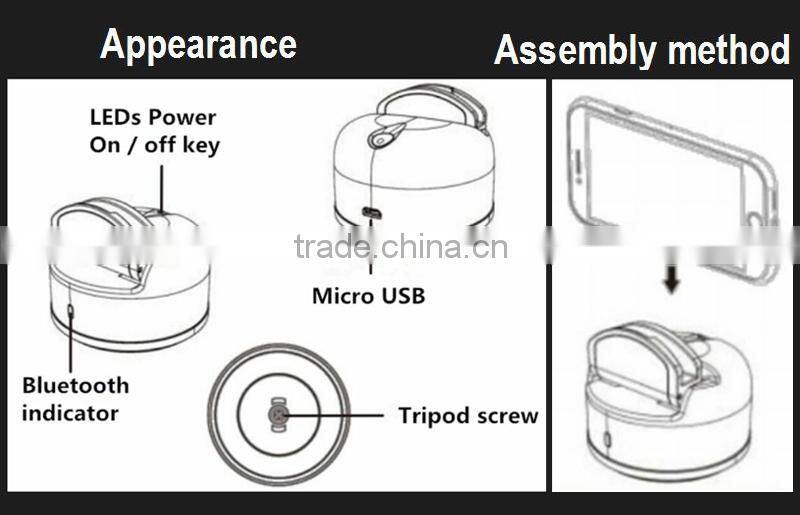 Appearance

Assembly method

LEDs Power
On / off key

trade.china.cn

Micro USB

Bluetooth
indicator

Tripod screw