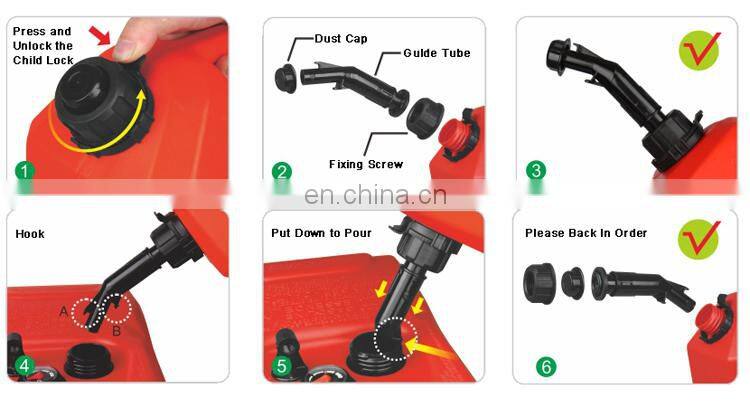 Press and Unlock the Child Lock

1

Dust Cap

Guide Tube

Fixing Screw

2

3

en.china.cn

Hook

A

B

4

Put Down to Pour

5

Please Back In Order

6