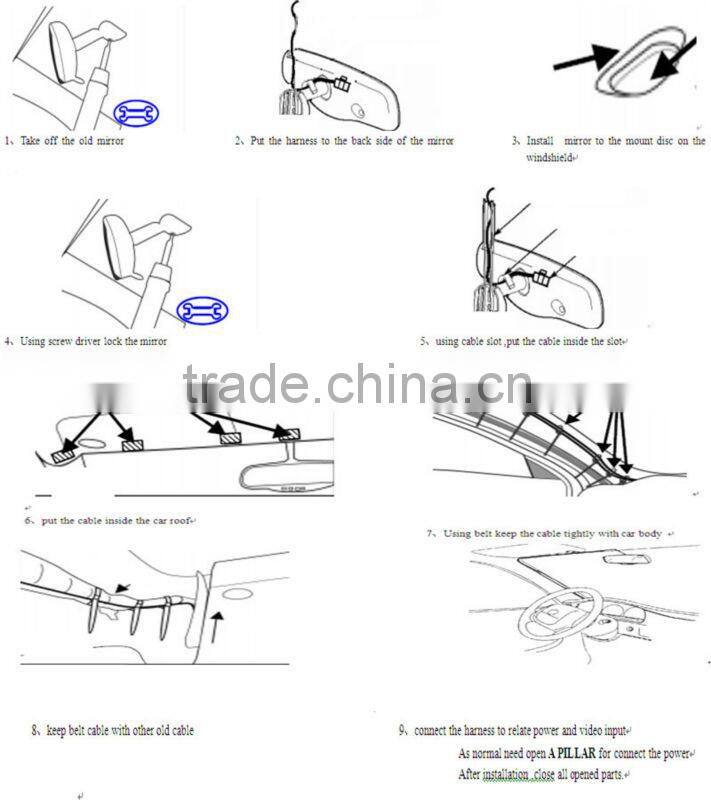 1、Take off the old mirror

2、Put the harness to the back side of the mirror

3、Install mirror to the mount disc on the windshield

4、Using screw driver lock the mirror

5、using cable slot ,put the cable inside the slot

trade.china.cn

6、put the cable inside the car roof

7、Using belt keep the cable tightly with car body

8、keep belt cable with other old cable

9、connect the harness to relate power and video input

As normal need open A PILLAR for connect the power

After installation, close all opened parts.